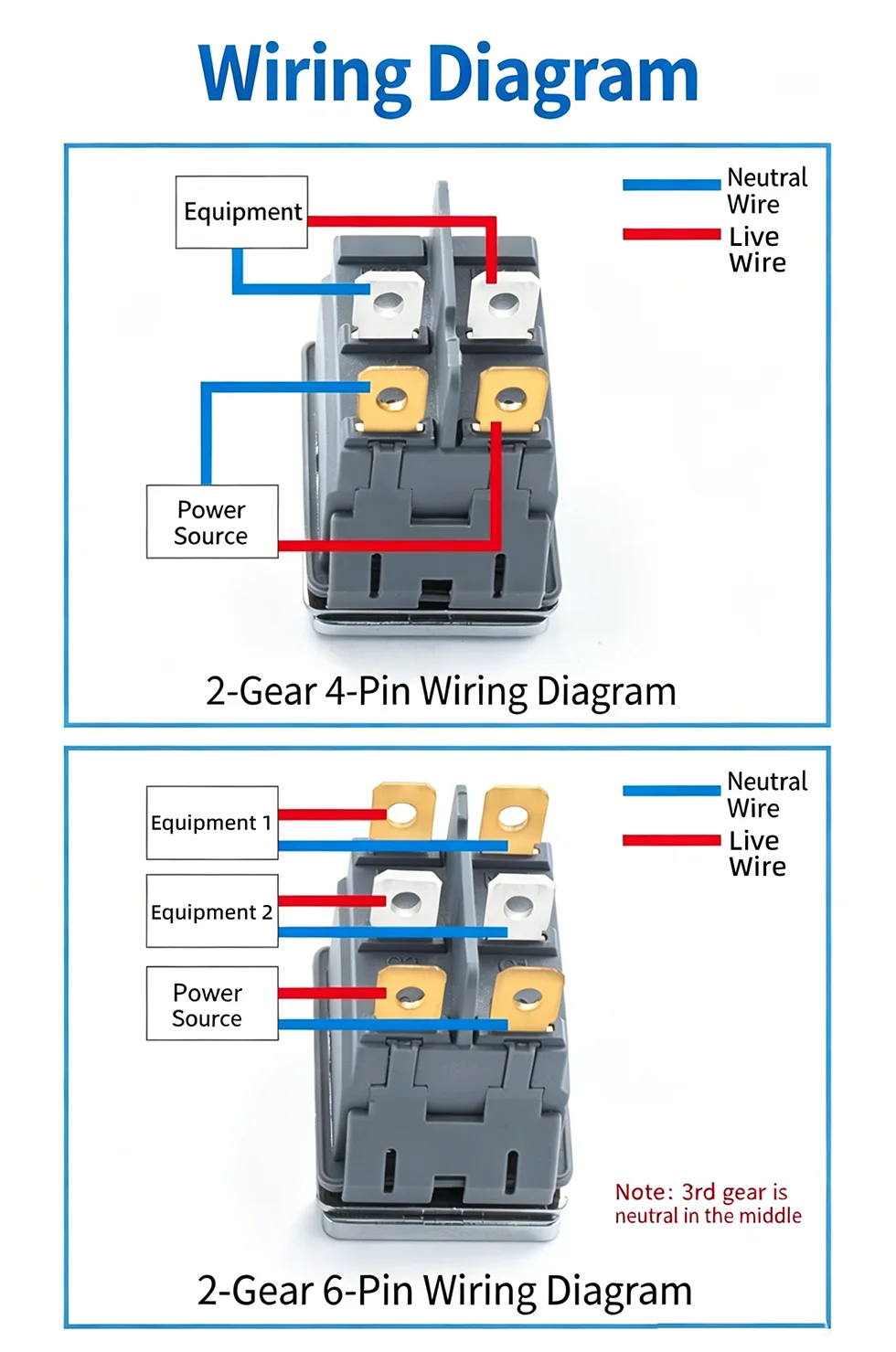 Wiring Diagram

Equipment

Neutral Wire

Live Wire

Power Source

2-Gear 4-Pin Wiring Diagram

Equipment 1

Equipment 2

Power Source

Neutral Wire

Live Wire

Note: 3rd gear is neutral in the middle

2-Gear 6-Pin Wiring Diagram